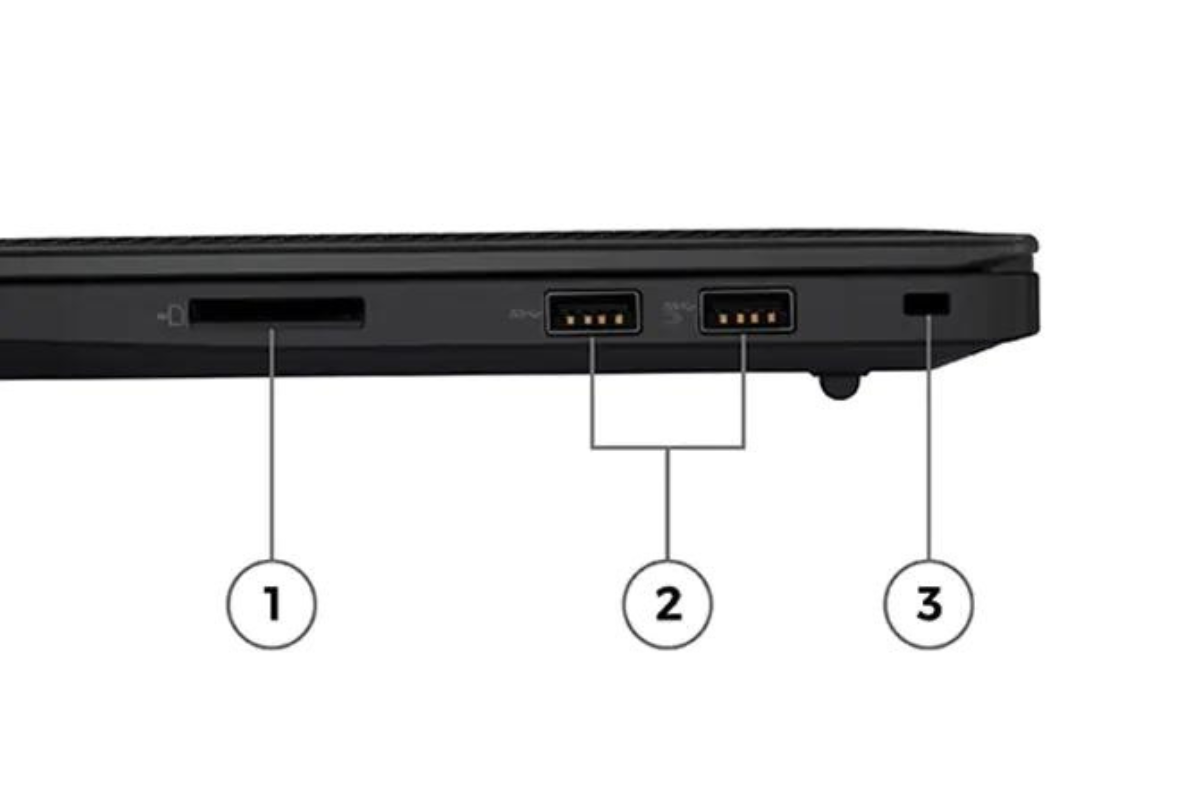 1

2

3